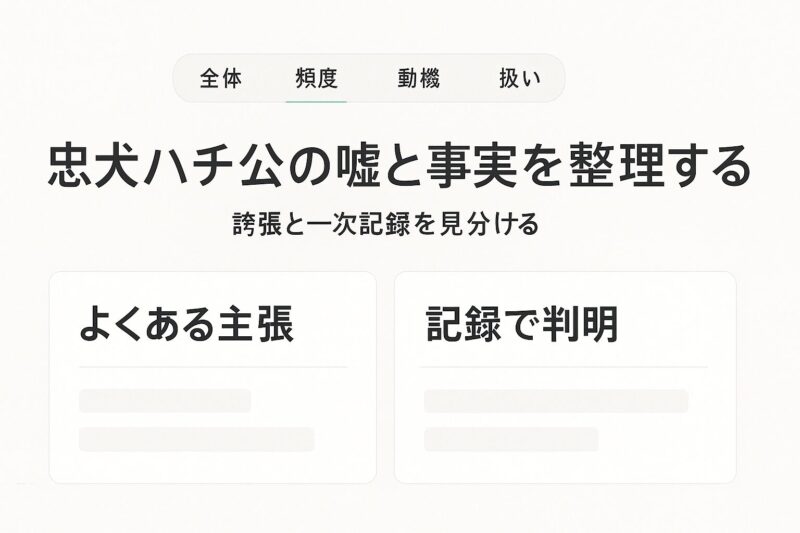 全体 頻度 動機 扱い

忠犬ハチ公の嘘と事実を整理する

誇張と一次記録を見分ける

よくある主張

記録で判明